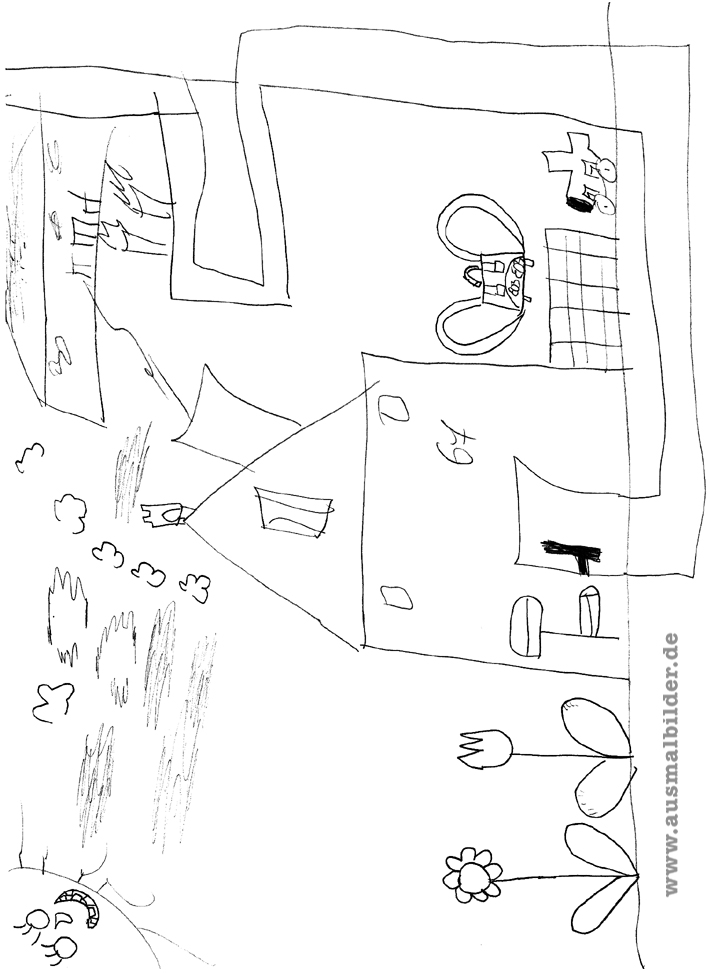 www.ausmalbilder.de